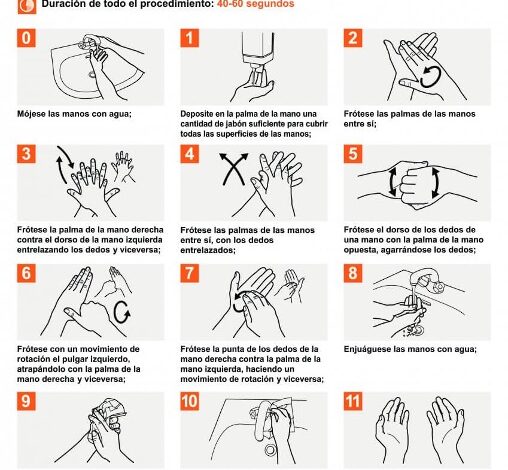 Duración de todo el procedimiento: 40-60 segundos

0
Mójese las manos con agua;

1
Deposite en la palma de la mano una cantidad de jabón suficiente para cubrir todas las superficies de las manos;

2
Frótese las palmas de las manos entre sí;

3
Frótese la palma de la mano derecha contra el dorso de la mano izquierda entrelazando los dedos y viceversa;

4
Frótese las palmas de las manos entre sí, con los dedos entrelazados;

5
Frótese el dorso de los dedos de una mano con la palma de la mano opuesta, agarrándose los dedos;

6
Frótese con un movimiento de rotación el pulgar izquierdo, atrapándolo con la palma de la mano derecha y viceversa;

7
Frótese la punta de los dedos de la mano derecha contra la palma de la mano izquierda, haciendo un movimiento de rotación y viceversa;

8
Enjuáguese las manos con agua;

9

10

11